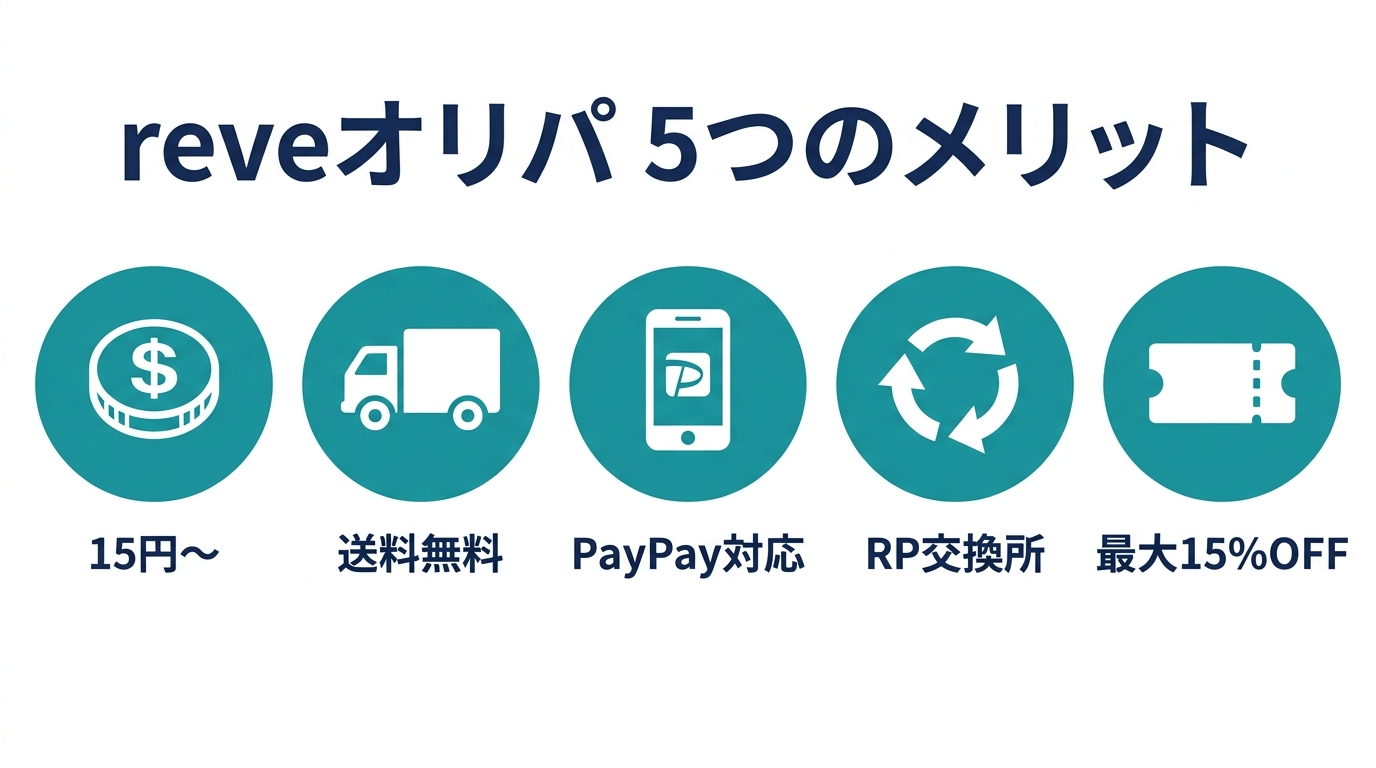 reveオリパ 5つのメリット

$

P

15円〜

送料無料

PayPay対応

RP交換所

最大15%OFF